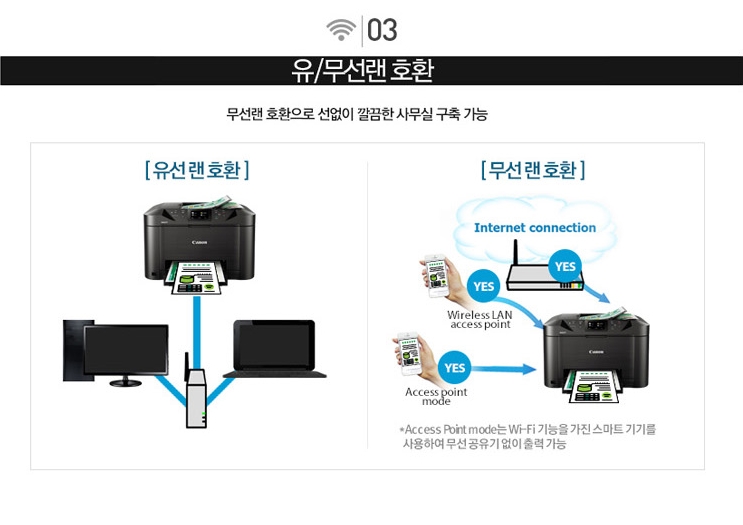 03

유/무선랜 호환

무선랜 호환으로 선없이 깔끔한 사무실 구축 가능

[유선랜호환]

Canon

[무선랜호환]

Internet connection

YES

YES

Wireless LAN access point

Canon

YES

Access point mode

*Access Point mode는 Wi-Fi 기능을 가진 스마트 기기를 사용하여 무선공유기 없이 출력 가능