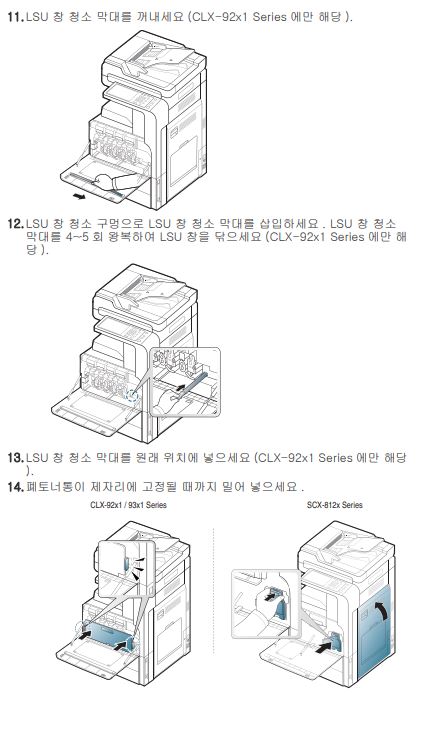 11. LSU 창 청소 막대를 꺼내세요 (CLX-92x1 Series 에만 해당 ).

12. LSU 창 청소 구멍으로 LSU 창 청소 막대를 삽입하세요 . LSU 창 청소 막대를 4~5 회 왕복하여 LSU 창을 닦으세요 (CLX-92x1 Series 에만 해당 ).

13. LSU 창 청소 막대를 원래 위치에 넣으세요 (CLX-92x1 Series 에만 해당 ).

14. 폐토너통이 제자리에 고정될 때까지 밀어 넣으세요 .

CLX-92x1 / 93x1 Series

SCX-812x Series